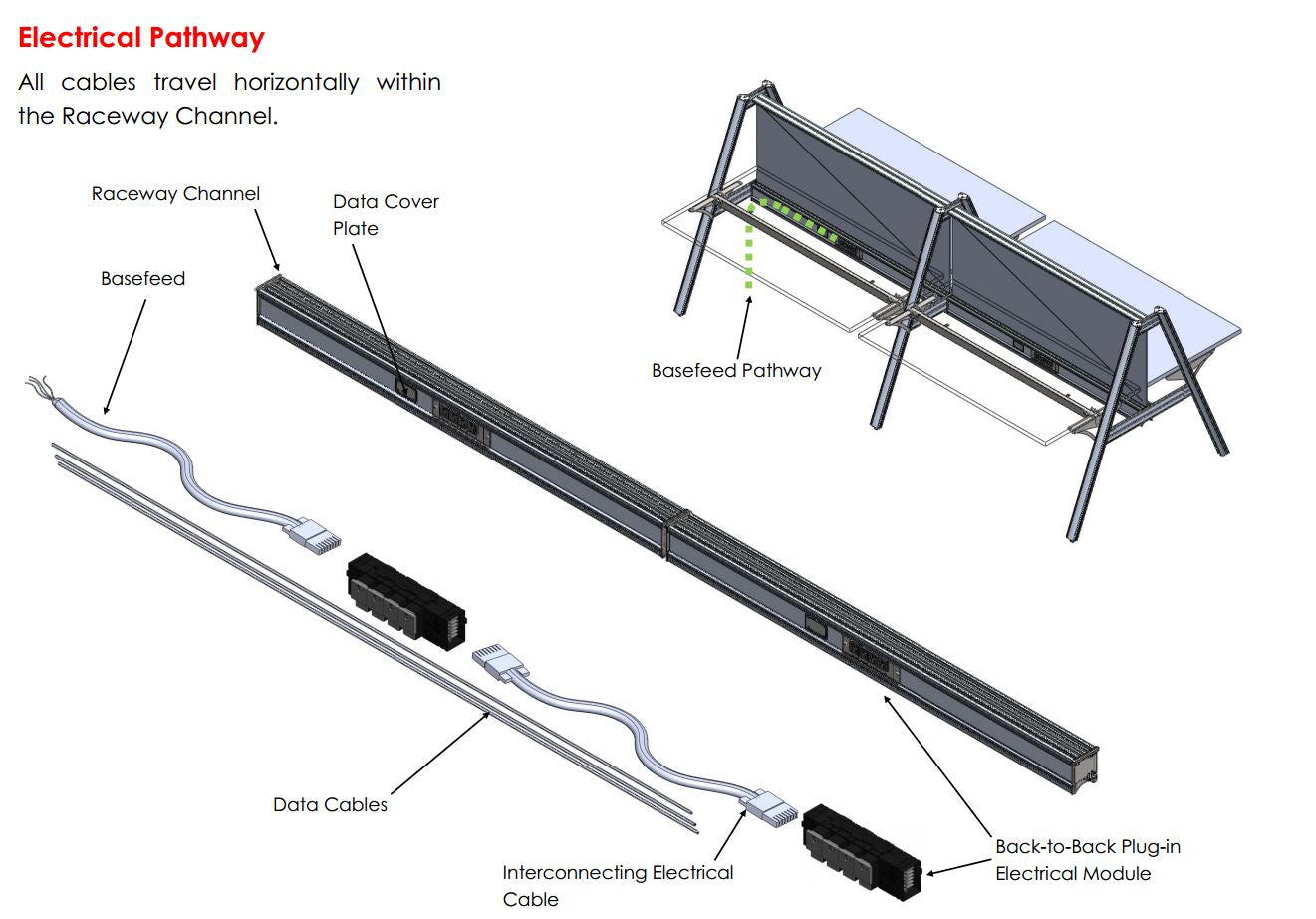 Electrical Pathway

All cables travel horizontally within the Raceway Channel.

Raceway Channel

Data Cover Plate

Basefeed

Basefeed Pathway

Data Cables

Interconnecting Electrical Cable

Back-to-Back Plug-in Electrical Module