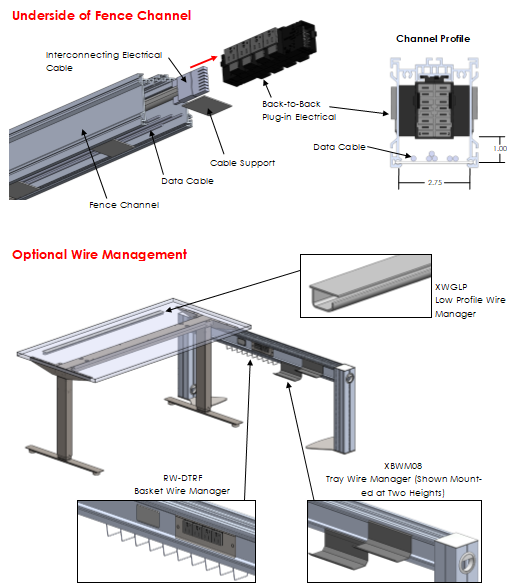 Underside of Fence Channel

Interconnecting Electrical Cable

Back-to-Back Plug-in Electrical

Cable Support

Data Cable

Fence Channel

Channel Profile

Data Cable

1.00

2.75

Optional Wire Management

XWGLP
Low Profile Wire Manager

RW-DTRF
Basket Wire Manager

XBWM08
Tray Wire Manager (Shown Mounted at Two Heights)