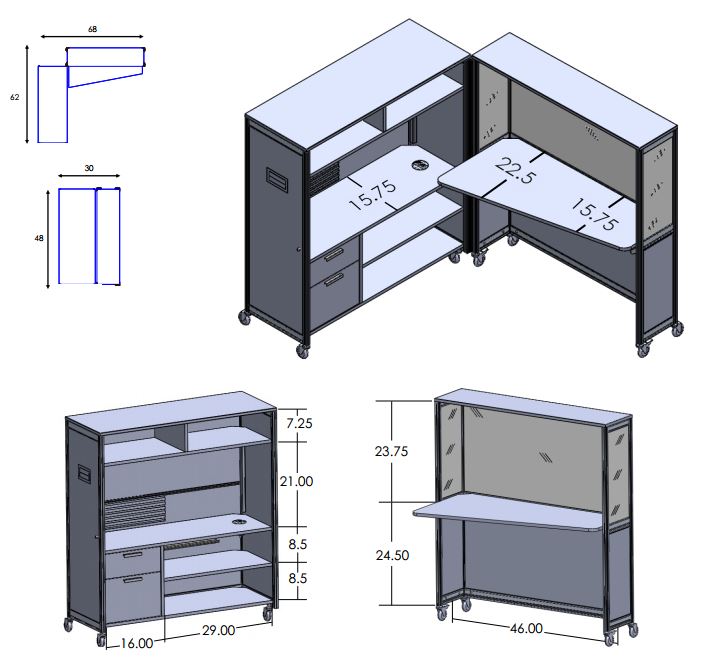 68
62
30
48
15.75
22.5
15.75
7.25
21.00
8.5
8.5
16.00
29.00
23.75
24.50
46.00